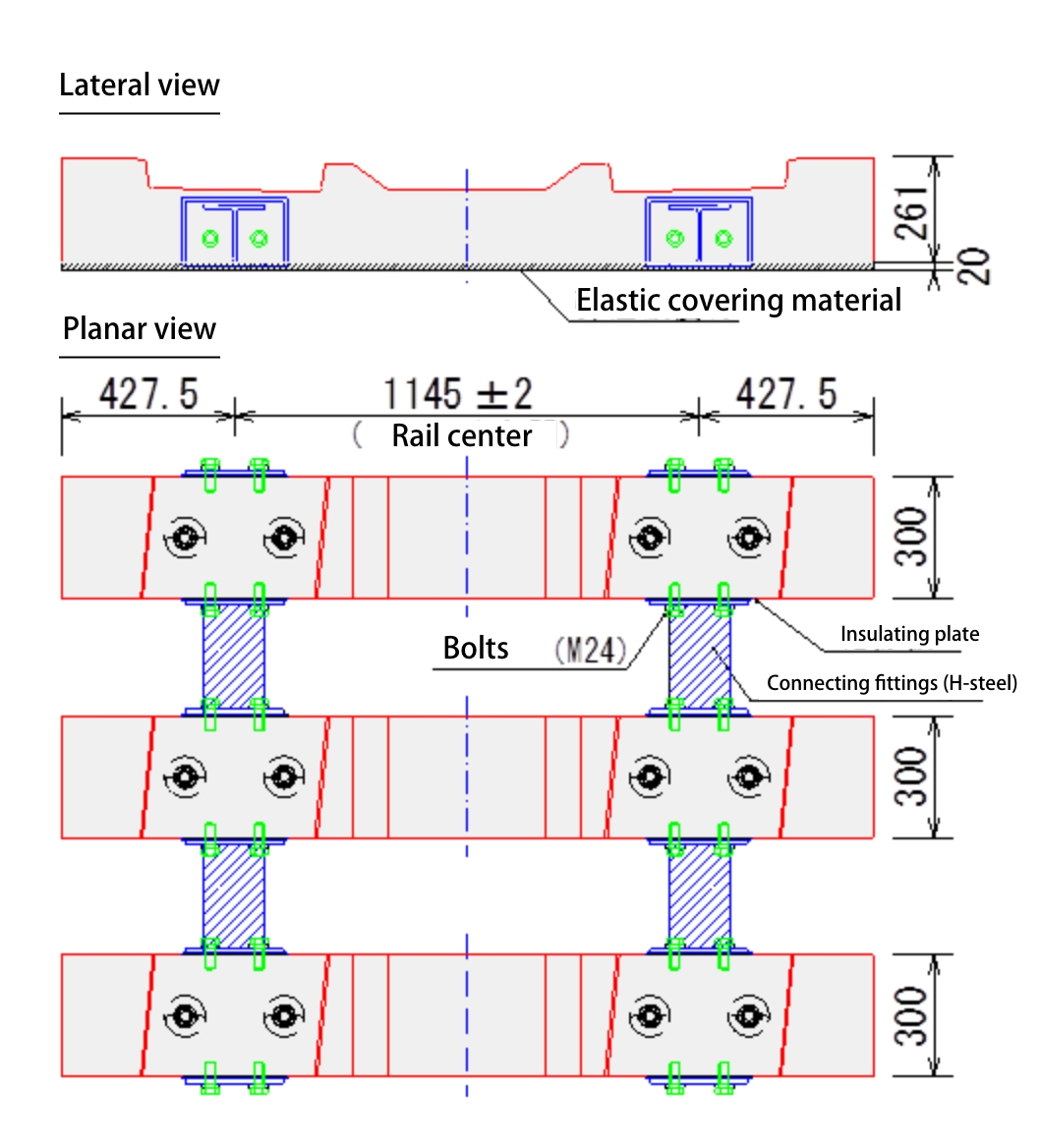 Lateral view

261

20

Elastic covering material

Planar view

427.5

1145 ±2

427.5

( Rail center )

300

Bolts (M24)

Insulating plate

Connecting fittings (H-steel)

300

300