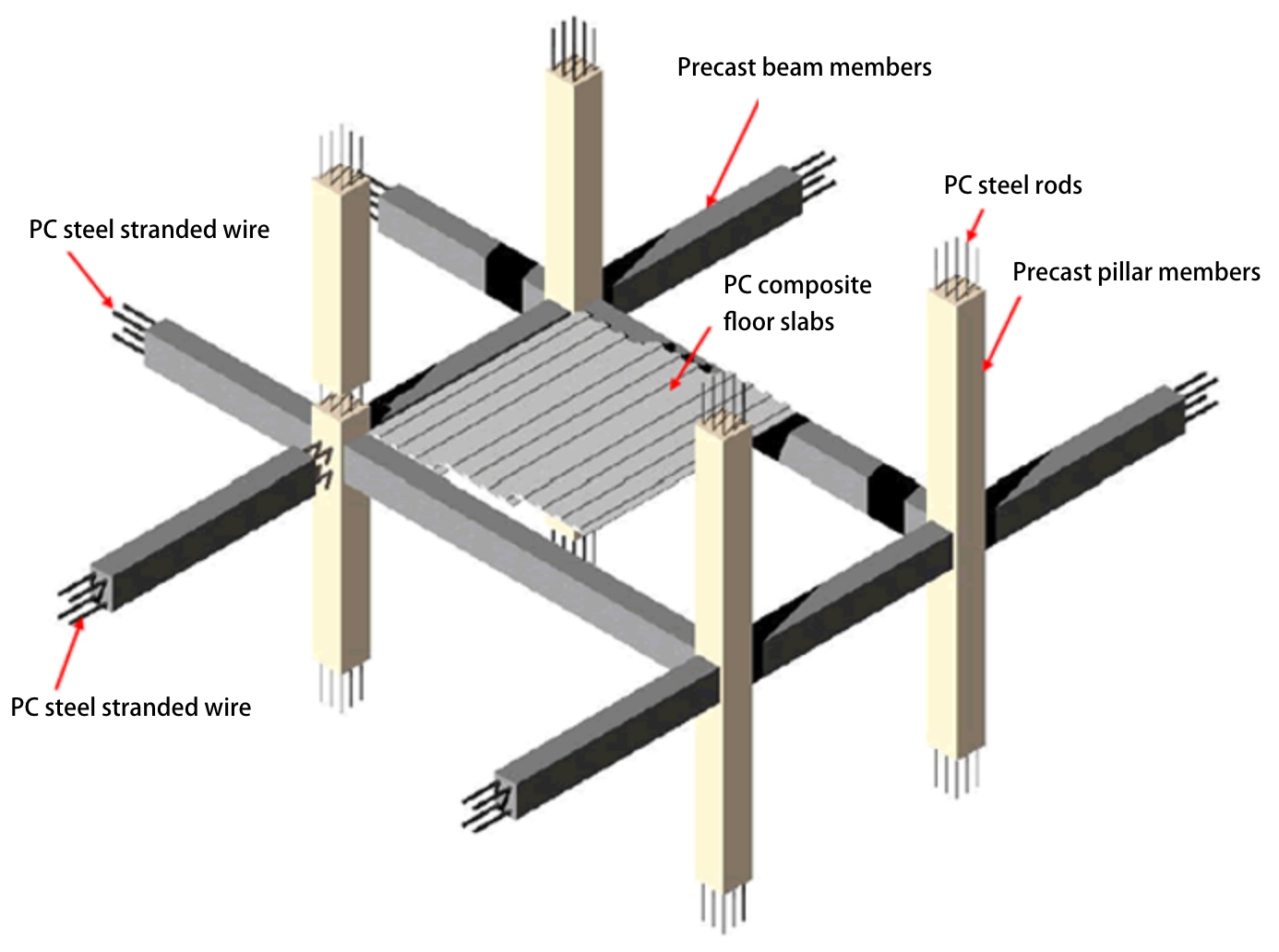 Precast beam members

PC steel rods

PC steel stranded wire

Precast pillar members

PC composite floor slabs

PC steel stranded wire