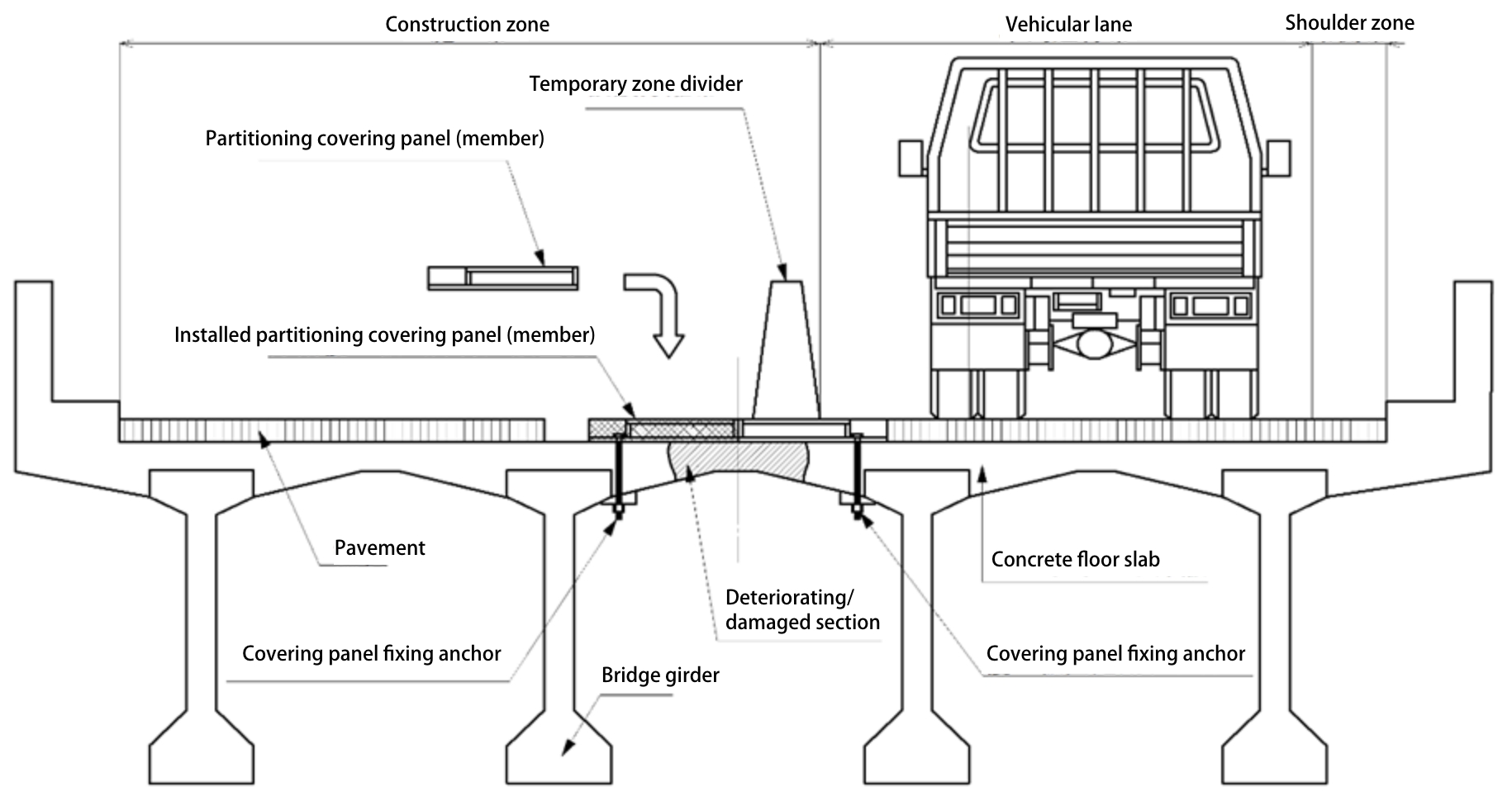 Construction zone

Vehicular lane

Shoulder zone

Temporary zone divider

Partitioning covering panel (member)

Installed partitioning covering panel (member)

Pavement

Concrete floor slab

Deteriorating/ damaged section

Covering panel fixing anchor

Covering panel fixing anchor

Bridge girder